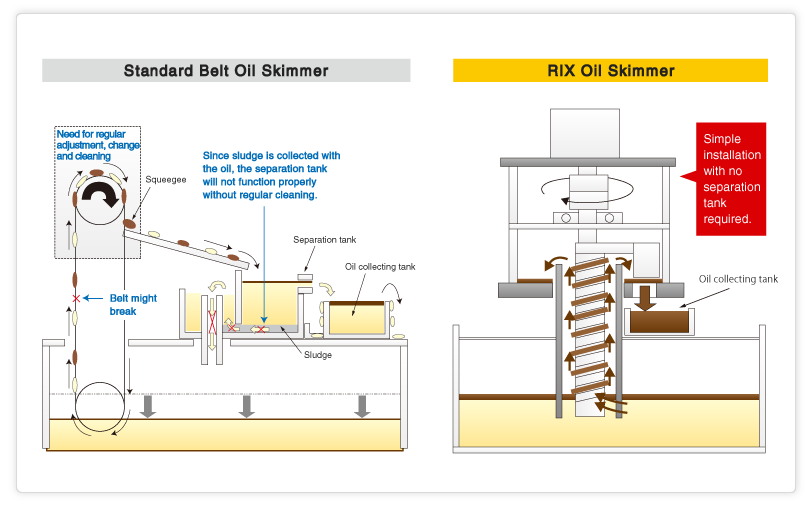 Standard Belt Oil Skimmer

Need for regular adjustment, change and cleaning

Squeegee

Since sludge is collected with the oil, the separation tank will not function properly without regular cleaning.

Separation tank

Oil collecting tank

Belt might break

Sludge

RIX Oil Skimmer

Simple installation with no separation tank required.

Oil collecting tank